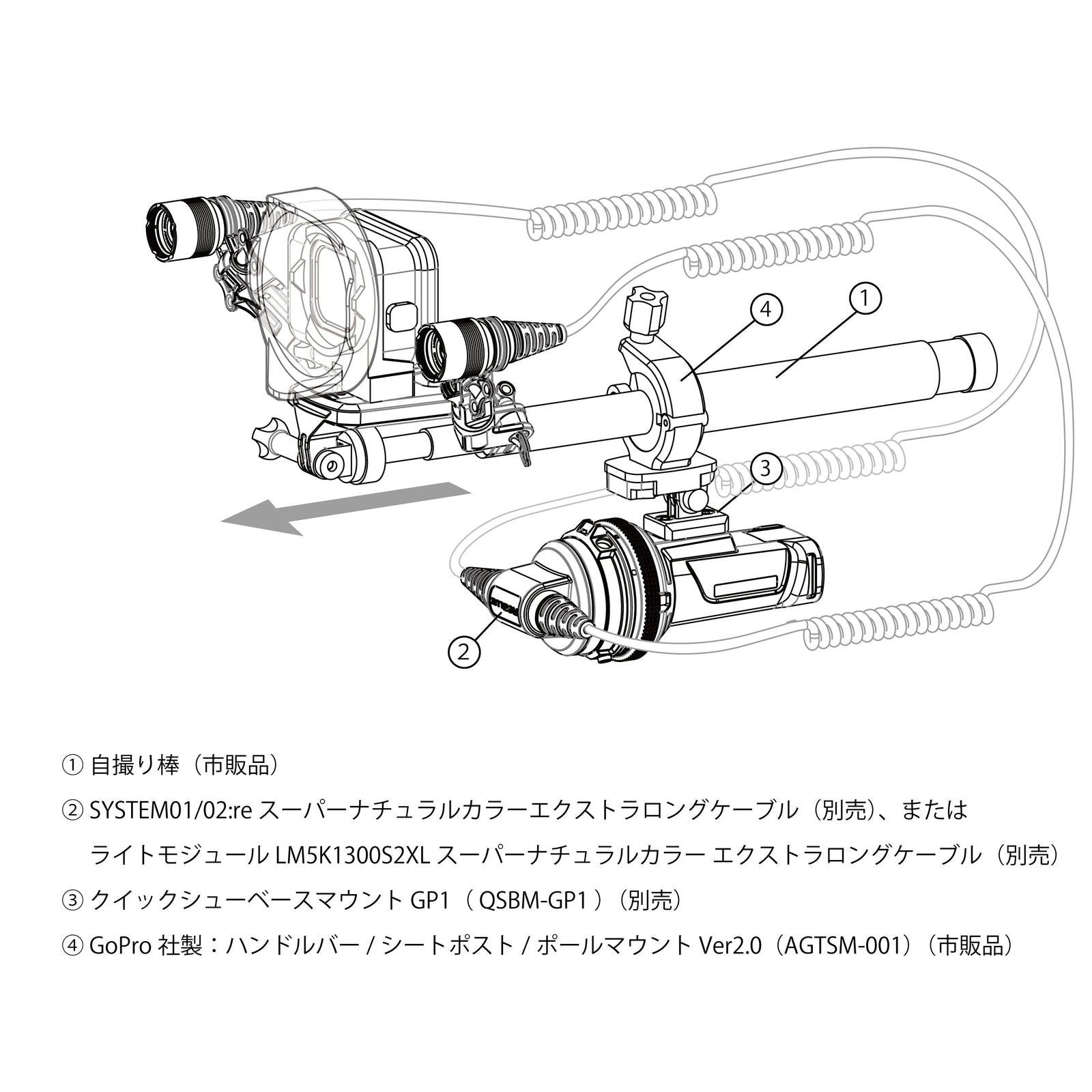 ④

①

③

②

① 自撮り棒（市販品）

② SYSTEM01/02:re スーパーナチュラルカラーエクストラロングケーブル（別売）、または
ライトモジュール LM5K1300S2XL スーパーナチュラルカラー エクストラロングケーブル（別売）

③ クイックシューベースマウント GP1（ QSBM-GP1 ）（別売）

④ GoPro 社製：ハンドルバー / シートポスト / ポールマウント Ver2.0（AGTSM-001）（市販品）