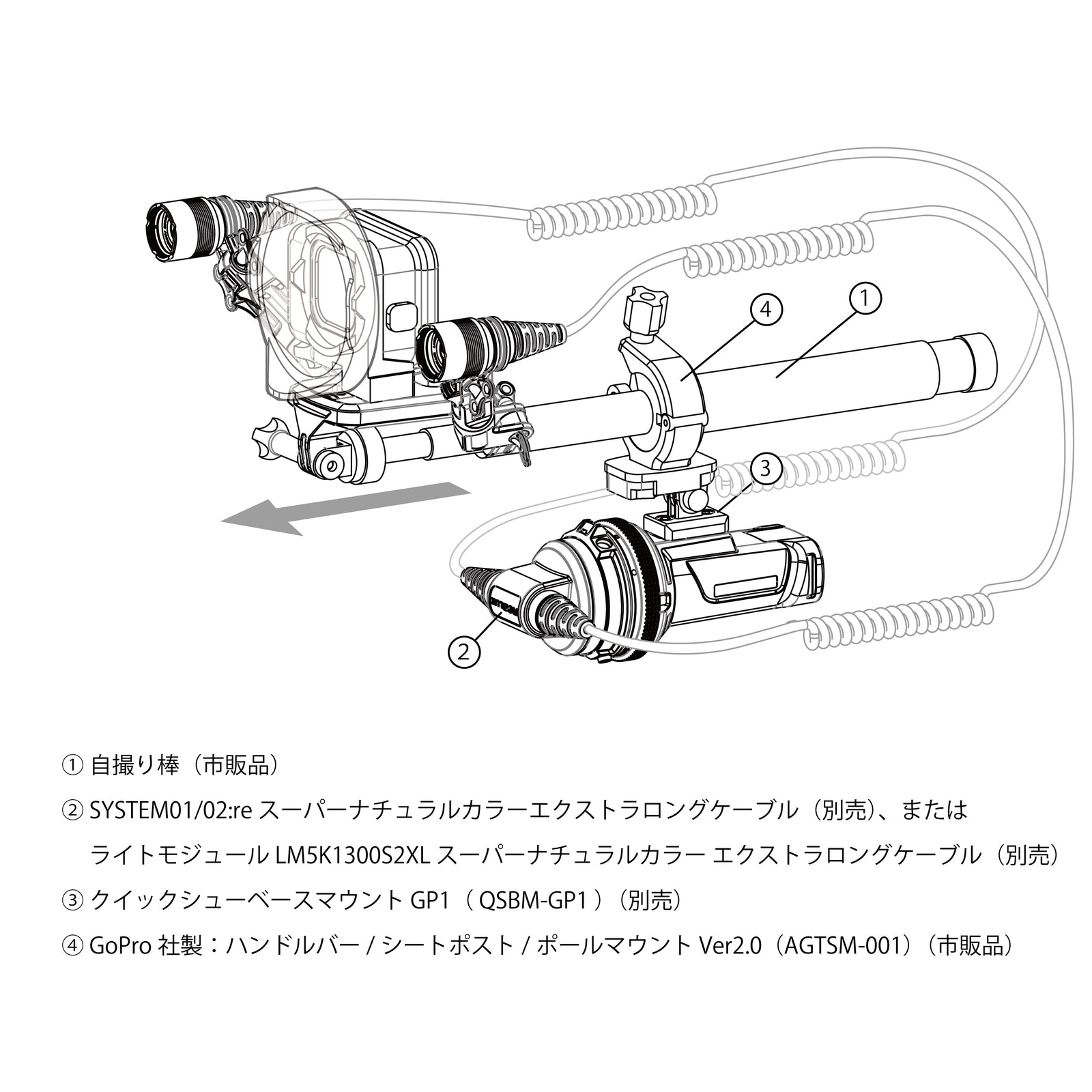 ④
①
③
②

① 自撮り棒（市販品）

② SYSTEM01/02:re スーパーナチュラルカラーエクストラロングケーブル（別売）、または
ライトモジュール LM5K1300S2XL スーパーナチュラルカラー エクストラロングケーブル（別売）

③ クイックシューベースマウント GP1（ QSBM-GP1 ）（別売）

④ GoPro 社製：ハンドルバー / シートポスト / ポールマウント Ver2.0（AGTSM-001）（市販品）