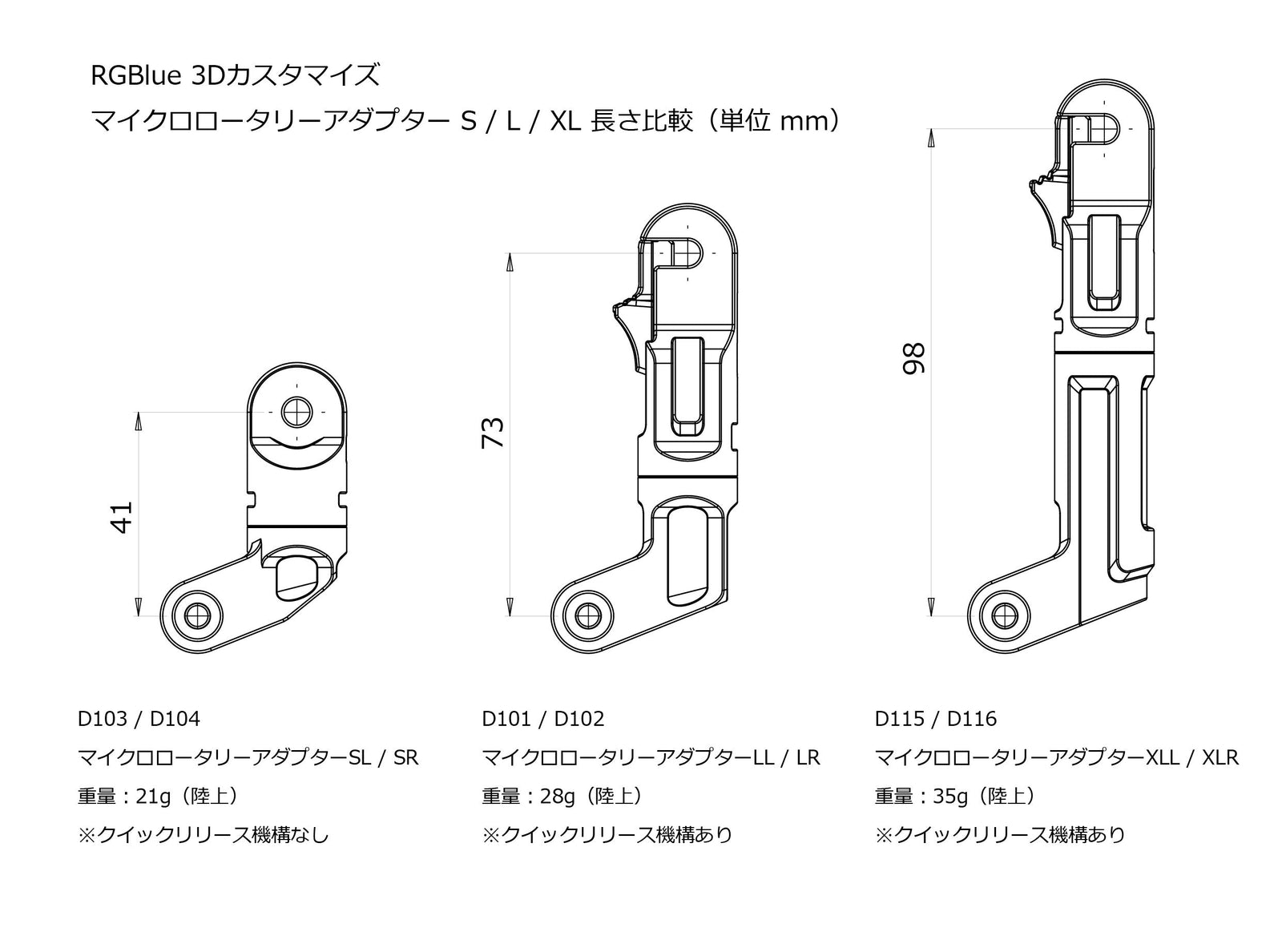 RGBlue 3Dカスタマイズ
マイクロロータリーアダプター S / L / XL 長さ比較（単位 mm）

41

73

98

D103 / D104
マイクロロータリーアダプターSL / SR
重量：21g（陸上）
※クイックリリース機構なし

D101 / D102
マイクロロータリーアダプターLL / LR
重量：28g（陸上）
※クイックリリース機構あり

D115 / D116
マイクロロータリーアダプターXLL / XLR
重量：35g（陸上）
※クイックリリース機構あり