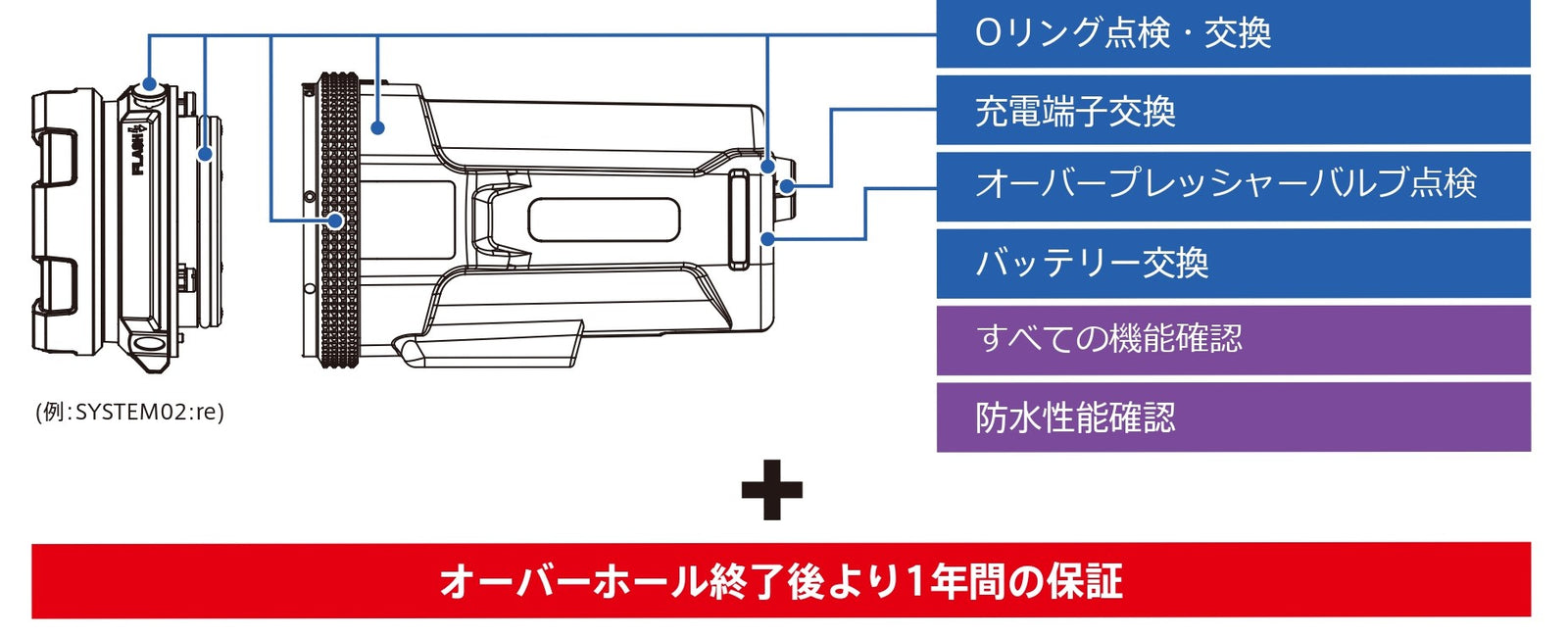 FLASH

(例:SYSTEM02:re)

Oリング点検・交換

充電端子交換

オーバープレッシャーバルブ点検

バッテリー交換

すべての機能確認

防水性能確認

+

オーバーホール終了後より1年間の保証